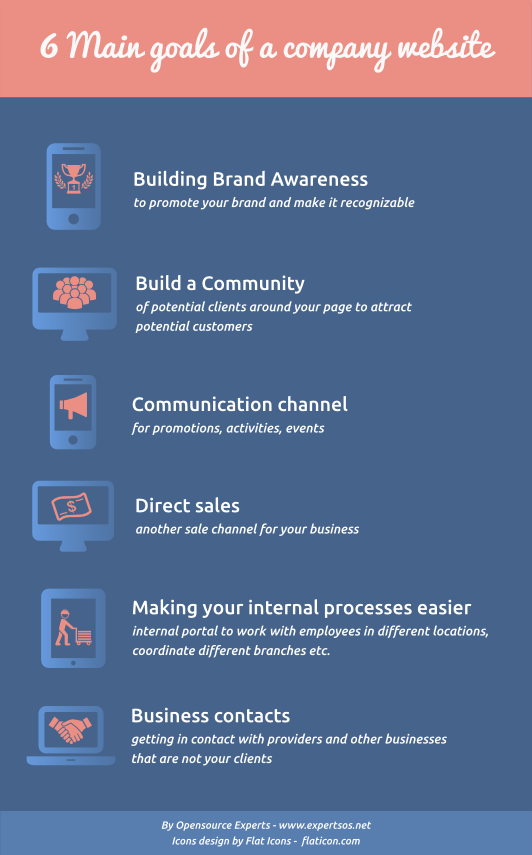 6 Main goals of a company website

Building Brand Awareness
to promote your brand and make it recognizable

Build a Community
of potential clients around your page to attract potential customers

Communication channel
for promotions, activities, events

$

Direct sales
another sale channel for your business

Making your internal processes easier
internal portal to work with employees in different locations, coordinate different branches etc.

Business contacts
getting in contact with providers and other businesses that are not your clients

By Opensource Experts - www.expertsos.net
Icons design by Flat Icons - flaticon.com